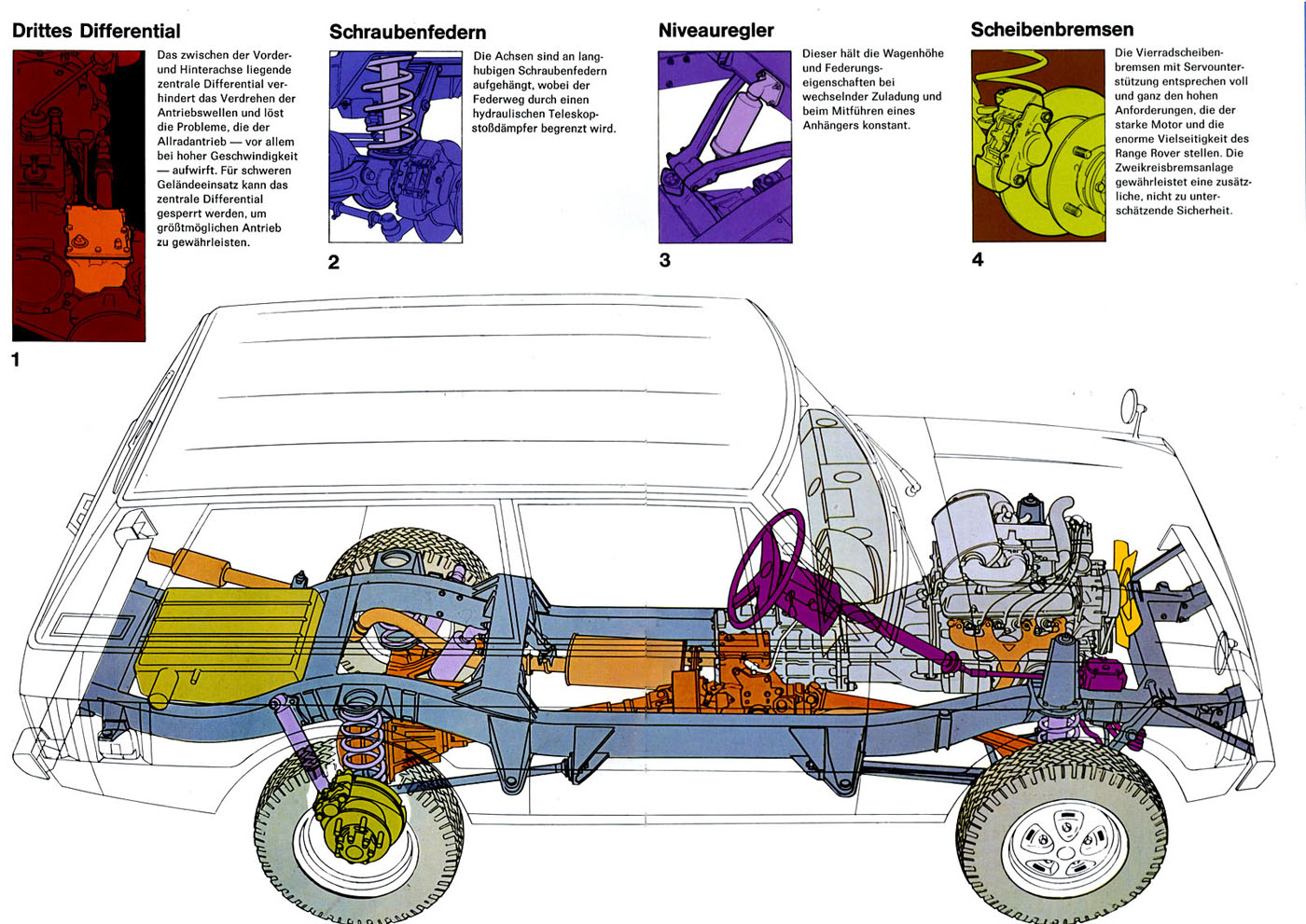 Drittes Differential

Das zwischen der Vorder- und Hinterachse liegende zentrale Differential verhindert das Verdrehen der Antriebswellen und löst die Probleme, die der Allradantrieb — vor allem bei hoher Geschwindigkeit — aufwirft. Für schweren Geländeeinsatz kann das zentrale Differential gesperrt werden, um größtmöglichen Antrieb zu gewährleisten.

1

Schraubenfedern

Die Achsen sind an langhubigen Schraubenfedern aufgehängt, wobei der Federweg durch einen hydraulischen Teleskopstoßdämpfer begrenzt wird.

2

Niveauregler

Dieser hält die Wagenhöhe und Federungseigenschaften bei wechselnder Zuladung und beim Mitführen eines Anhängers konstant.

3

Scheibenbremsen

Die Vierradscheibenbremsen mit Servounterstützung entsprechen voll und ganz den hohen Anforderungen, die der starke Motor und die enorme Vielseitigkeit des Range Rover stellen. Die Zweikreisbremsanlage gewährleistet eine zusätzliche, nicht zu unterschätzende Sicherheit.

4